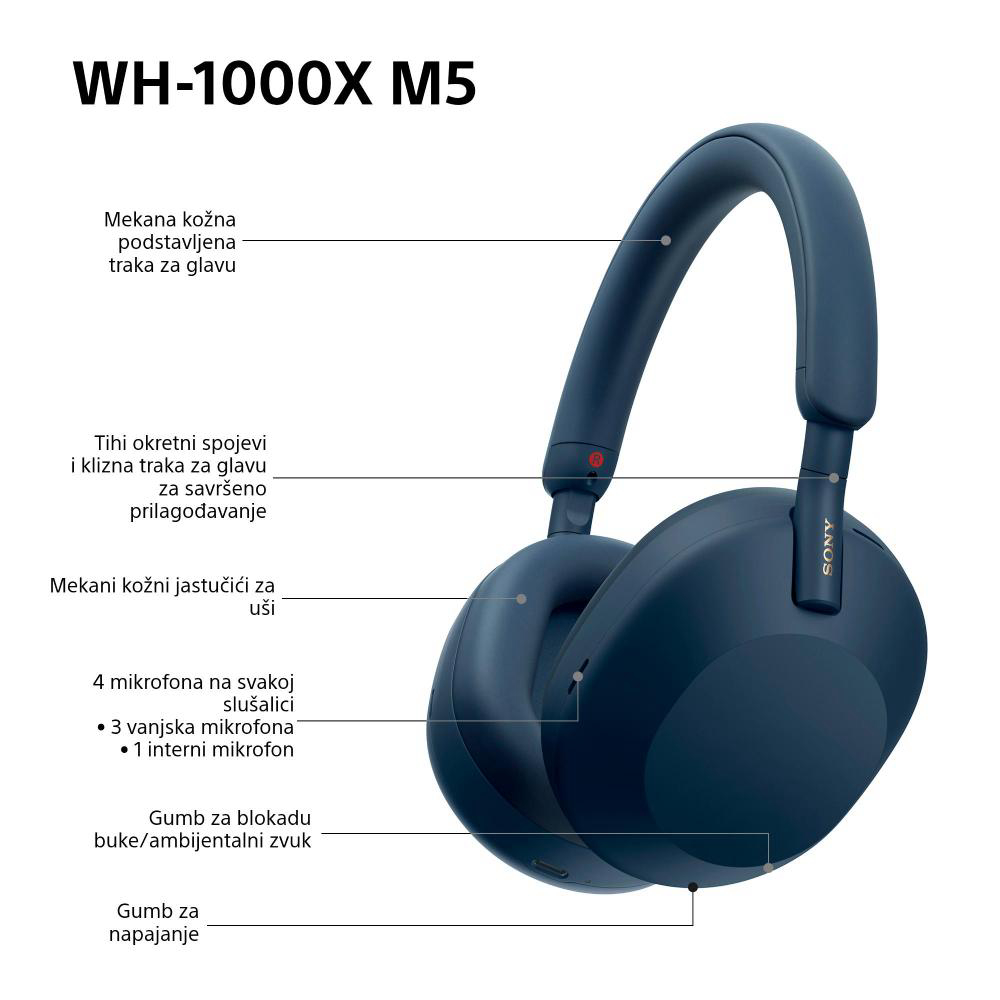 WH-1000X M5

Mekana kožna podstavljena traka za glavu

Tihi okretni spojevi i klizna traka za glavu za savršeno prilagođavanje

R

SONY

Mekani kožni jastučići za uši

4 mikrofona na svakoj slušalici
• 3 vanjska mikrofona
• 1 interni mikrofon

Gumb za blokadu buke/ambijentalni zvuk

Gumb za napajanje